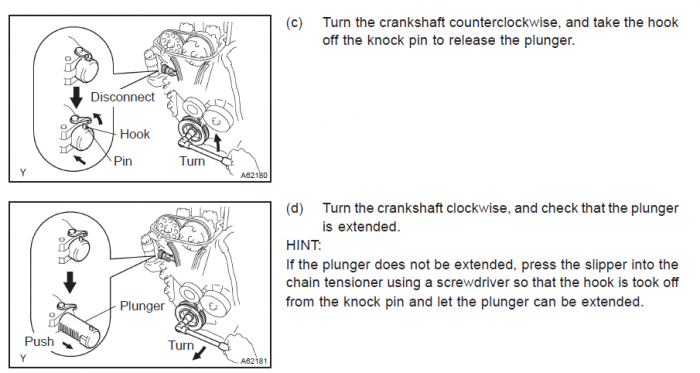 Disconnect
Hook
Pin
Turn
Y
A62180

(c) Turn the crankshaft counterclockwise, and take the hook off the knock pin to release the plunger.

Plunger
Push
Turn
Y
A62181

(d) Turn the crankshaft clockwise, and check that the plunger is extended.

HINT:
If the plunger does not be extended, press the slipper into the chain tensioner using a screwdriver so that the hook is took off from the knock pin and let the plunger can be extended.