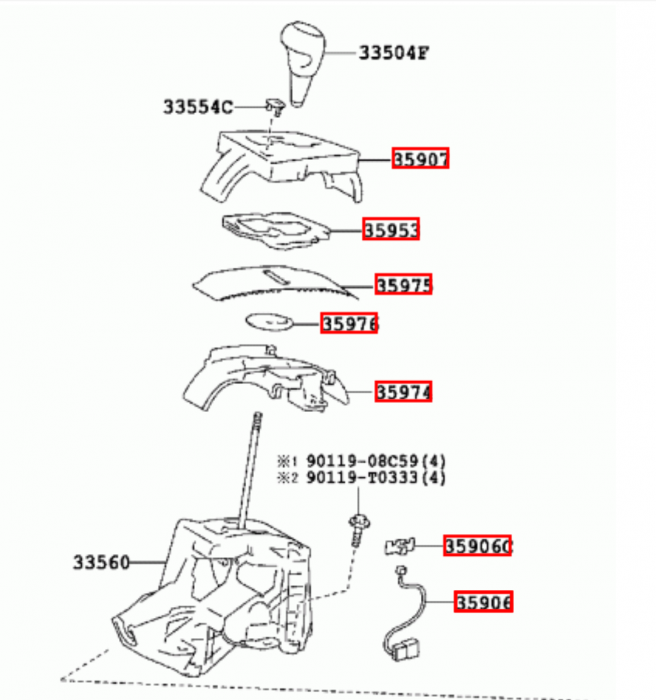 33504F
33554C
35907
35953
35975
35976
35974
※1 90119-08C59(4)
※2 90119-T0333(4)
33560
35906C
35906